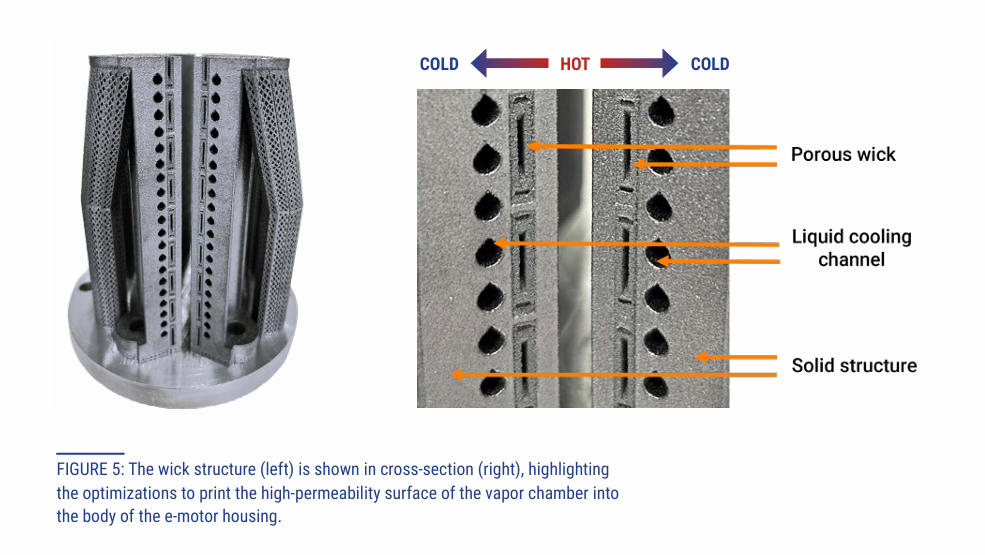 COLD HOT COLD

Porous wick

Liquid cooling channel

Solid structure

FIGURE 5: The wick structure (left) is shown in cross-section (right), highlighting the optimizations to print the high-permeability surface of the vapor chamber into the body of the e-motor housing.