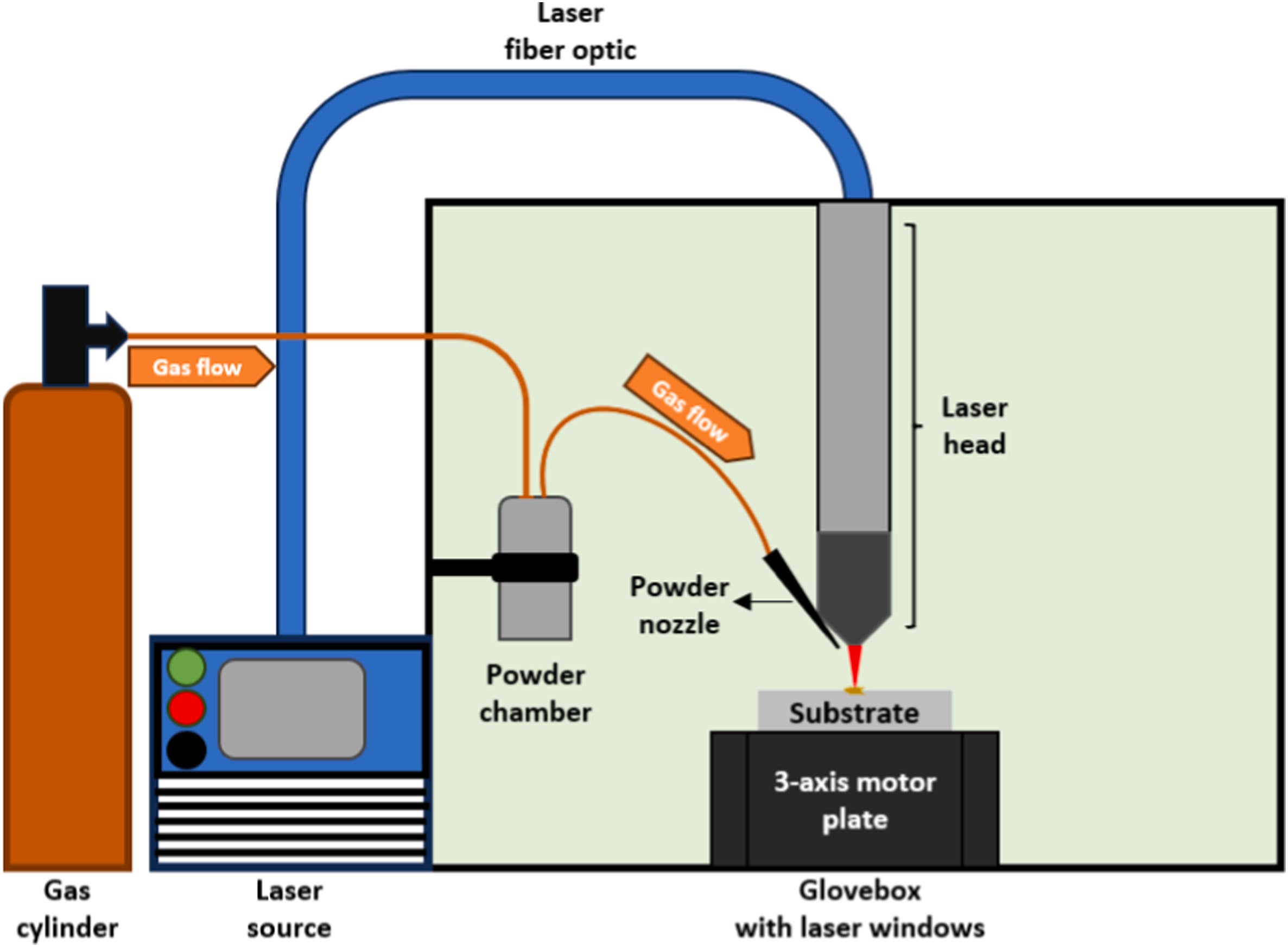 Laser
fiber optic

Gas flow

Gas flow

Laser
head

Powder
nozzle

Powder
chamber

Substrate

3-axis motor
plate

Gas
cylinder

Laser
source

Glovebox
with laser windows