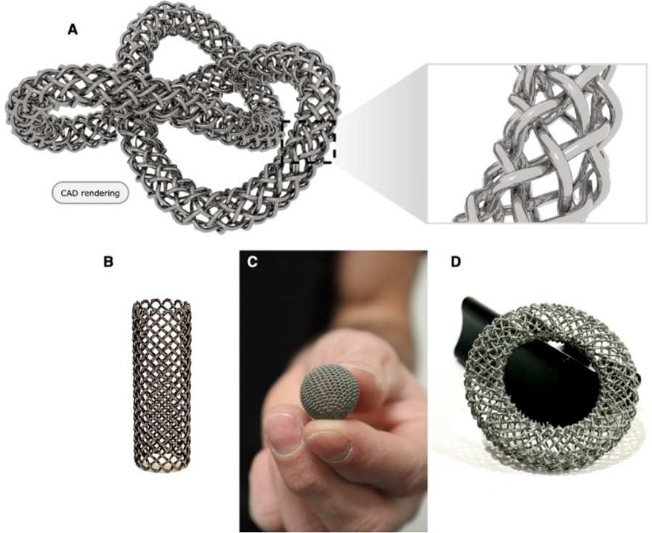 A

CAD rendering

B

C

D