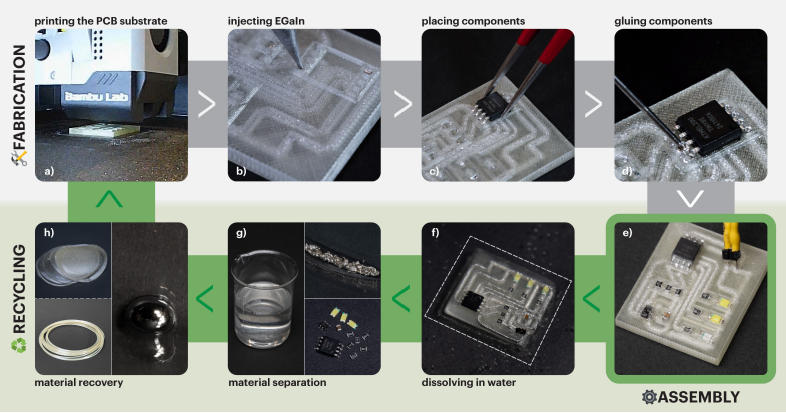 FABRICATION

printing the PCB substrate

Bambu Lab

a)

injecting EGaIn

b)

placing components

c)

gluing components

d)

RECYCLING

h)

material recovery

g)

material separation

f)

dissolving in water

e)

ASSEMBLY