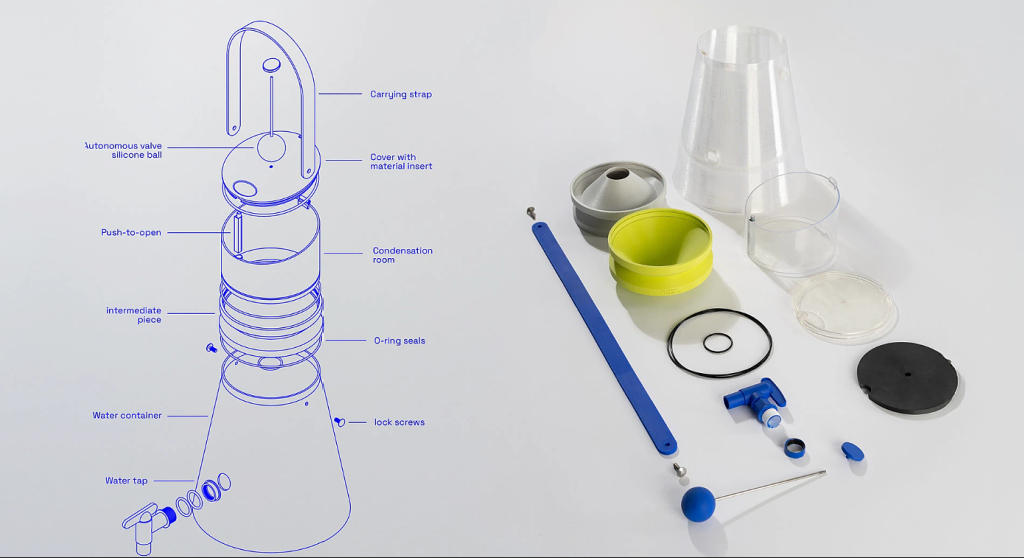 Carrying strap

Autonomous valve
silicone ball

Cover with
material insert

Push-to-open

Condensation
room

intermediate
piece

O-ring seals

Water container

lock screws

Water tap