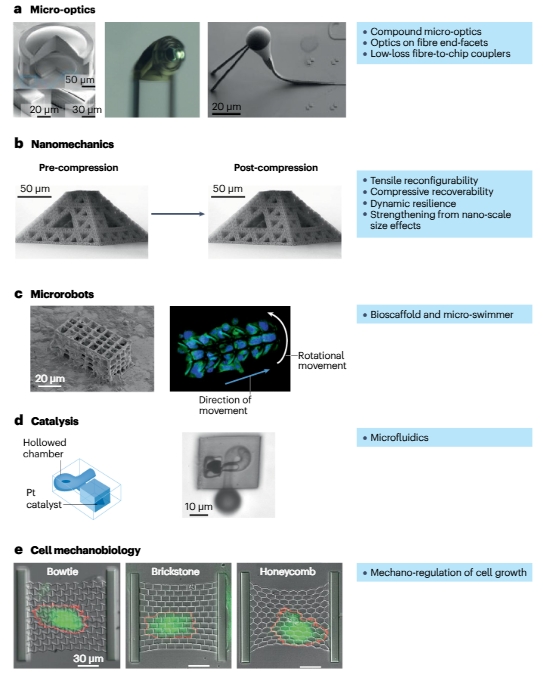 a Micro-optics

50 µm
20 µm
30 µm
20 µm

• Compound micro-optics
• Optics on fibre end-facets
• Low-loss fibre-to-chip couplers

b Nanomechanics

Pre-compression
50 µm

Post-compression
50 µm

• Tensile reconfigurability
• Compressive recoverability
• Dynamic resilience
• Strengthening from nano-scale size effects

c Microrobots

20 µm

Rotational movement
Direction of movement

• Bioscaffold and micro-swimmer

d Catalysis

Hollowed chamber
Pt catalyst

10 µm

• Microfluidics

e Cell mechanobiology

Bowtie
Brickstone
Honeycomb
30 µm

• Mechano-regulation of cell growth