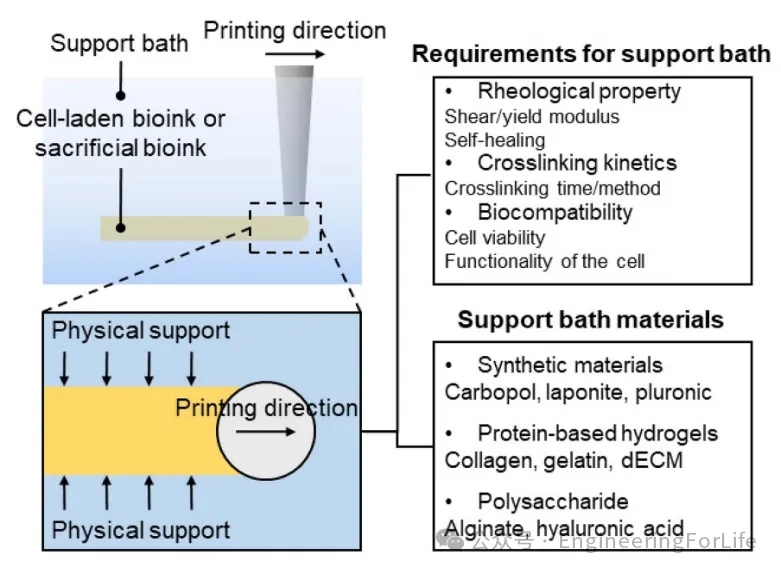 Support bath

Printing direction

Cell-laden bioink or sacrificial bioink

Physical support

Printing direction

Physical support

Requirements for support bath

• Rheological property
Shear/yield modulus
Self-healing
• Crosslinking kinetics
Crosslinking time/method
• Biocompatibility
Cell viability
Functionality of the cell

Support bath materials

• Synthetic materials
Carbopol, laponite, pluronic
• Protein-based hydrogels
Collagen, gelatin, dECM
• Polysaccharide
Alginate, hyaluronic acid

公众号 · EngineeringForLife