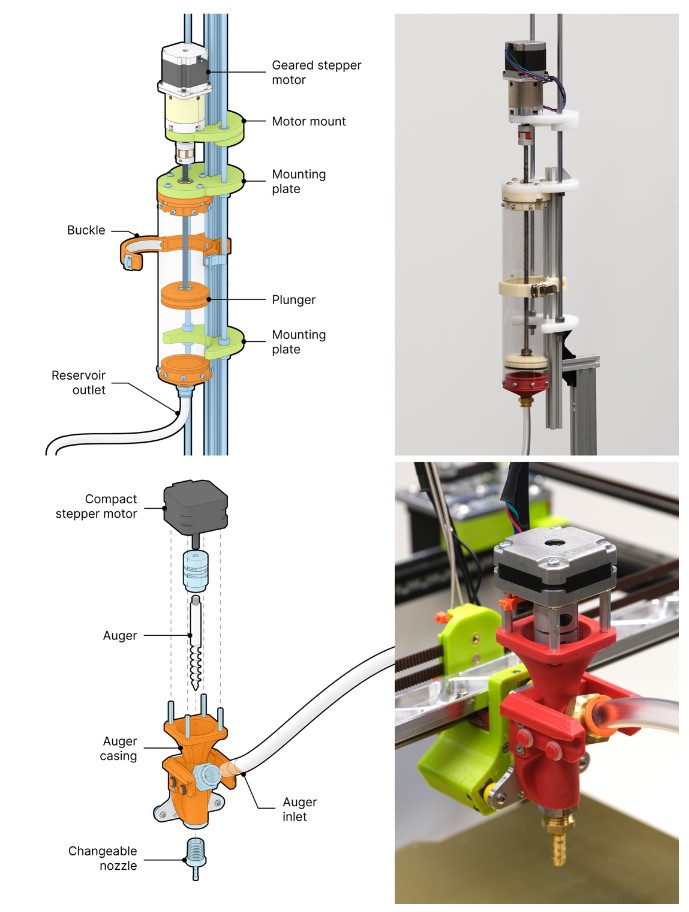 Geared stepper motor

Motor mount

Mounting plate

Buckle

Plunger

Mounting plate

Reservoir outlet

Compact stepper motor

Auger

Auger casing

Auger inlet

Changeable nozzle