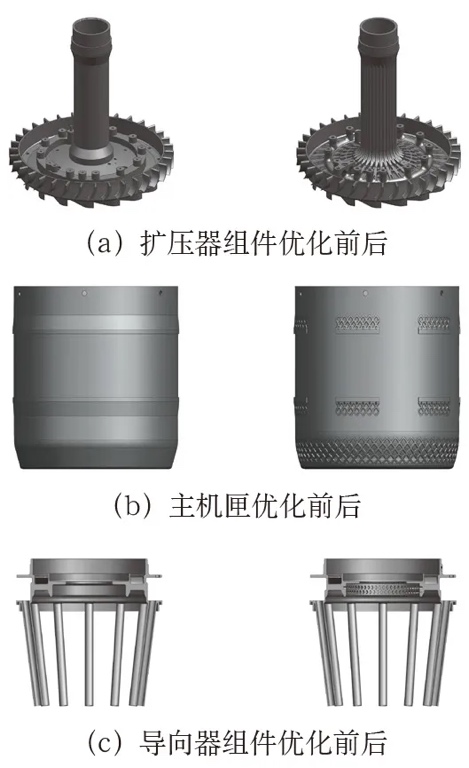 (a) 扩压器组件优化前后

(b) 主机匣优化前后

(c) 导向器组件优化前后