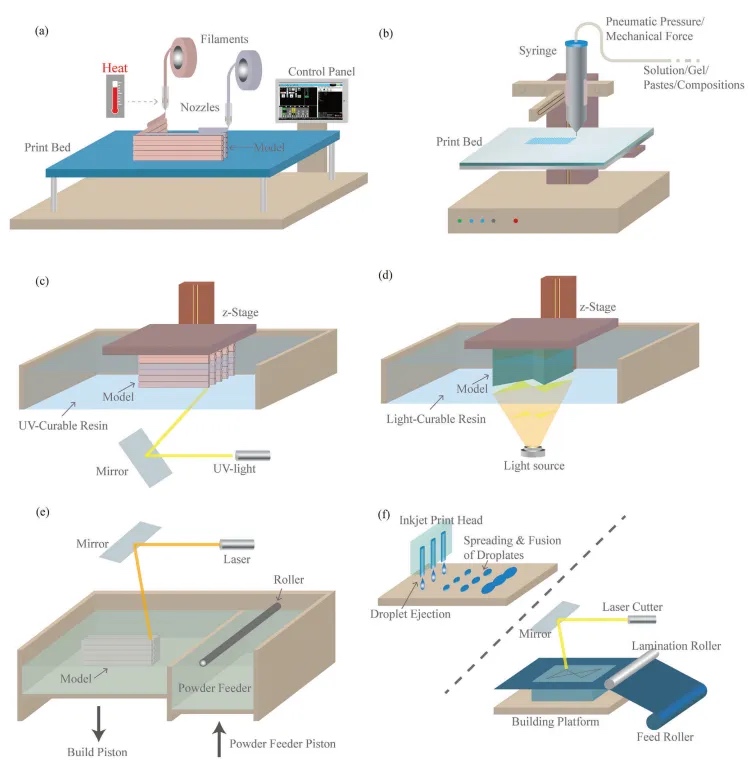 (a)

Filaments

Heat

Control Panel

Nozzles

Print Bed

Model

(b)

Pneumatic Pressure/ Mechanical Force

Syringe

Solution/Gel/ Pastes/Compositions

Print Bed

(c)

z-Stage

Model

UV-Curable Resin

Mirror

UV-light

(d)

z-Stage

Model

Light-Curable Resin

Light source

(e)

Mirror

Laser

Roller

Model

Powder Feeder

Build Piston

Powder Feeder Piston

(f)

Inkjet Print Head

Spreading & Fusion of Droplates

Droplet Ejection

Laser Cutter

Mirror

Lamination Roller

Building Platform

Feed Roller