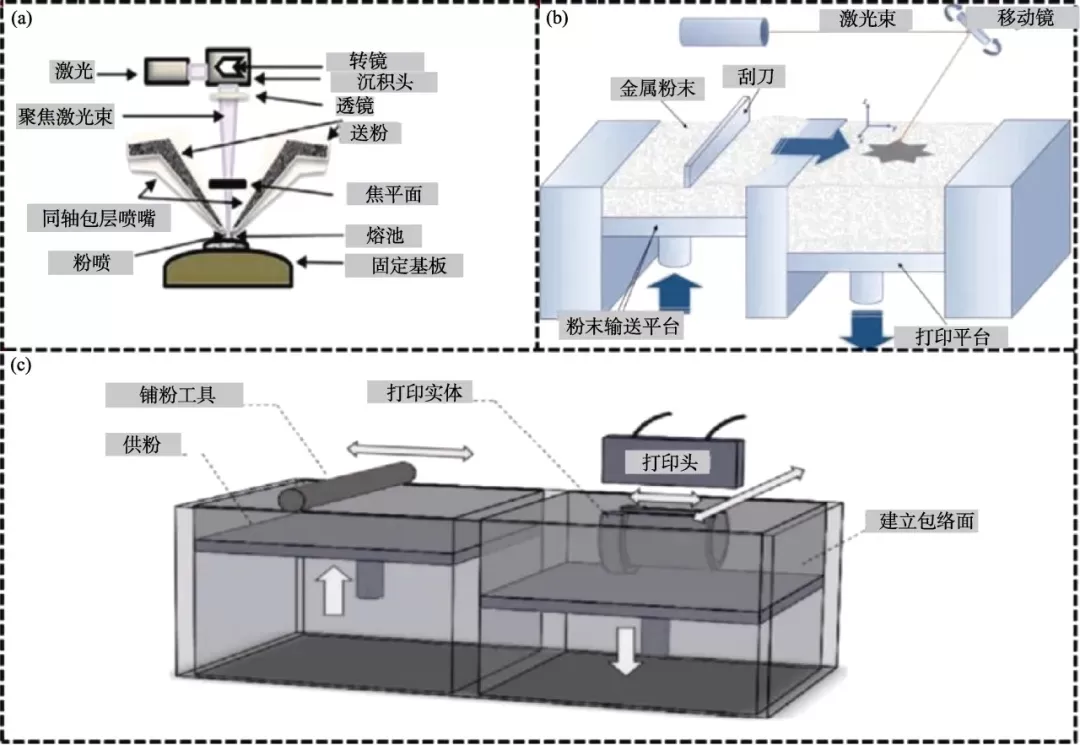 (a)

激光
转镜
沉积头
透镜
聚焦激光束
送粉
焦平面
同轴包层喷嘴
熔池
粉喷
固定基板

(b)

激光束
移动镜
金属粉末
刮刀
粉末输送平台
打印平台

(c)

铺粉工具
打印实体
供粉
打印头
建立包络面